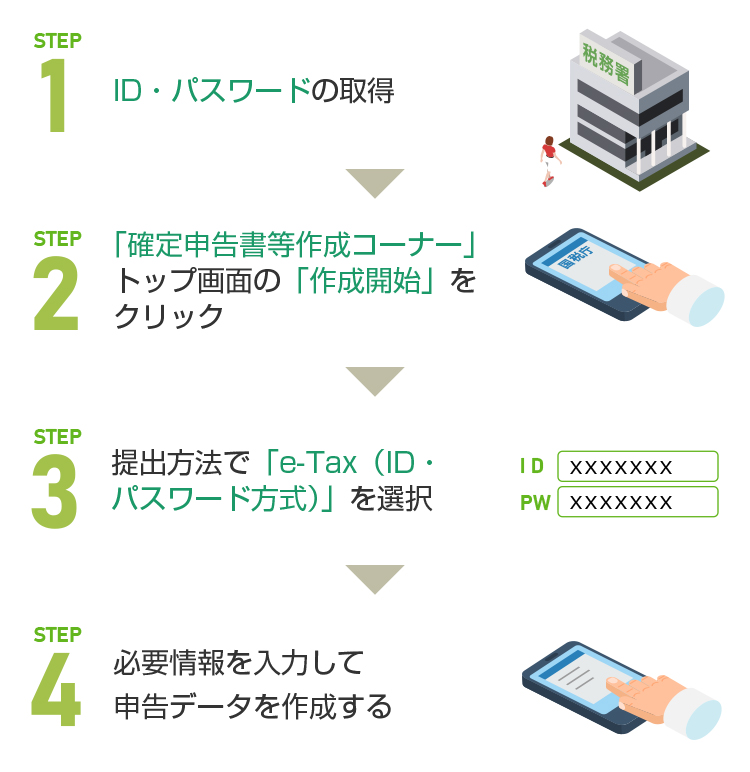 STEP
1
ID・パスワードの取得

税務署

STEP
2
「確定申告書等作成コーナー」トップ画面の「作成開始」をクリック

国税庁

STEP
3
提出方法で「e-Tax（ID・パスワード方式）」を選択

ID XXXXXXX
PW XXXXXXX

STEP
4
必要情報を入力して申告データを作成する